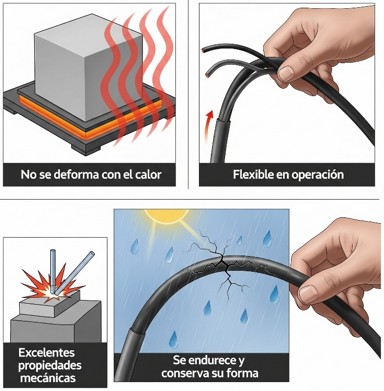 No se deforma con el calor

Flexible en operación

Excelentes propiedades mecánicas

Se endurece y conserva su forma